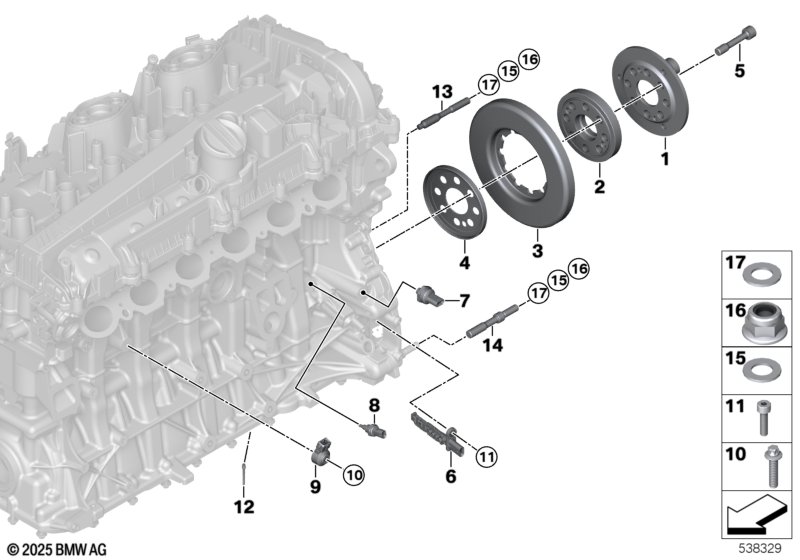 13
17 15 16
5
1
2
3
4
7
17 15 16
14
8
6
11
9
10
12
17
16
15
11
10
© 2025 BMW AG
538329