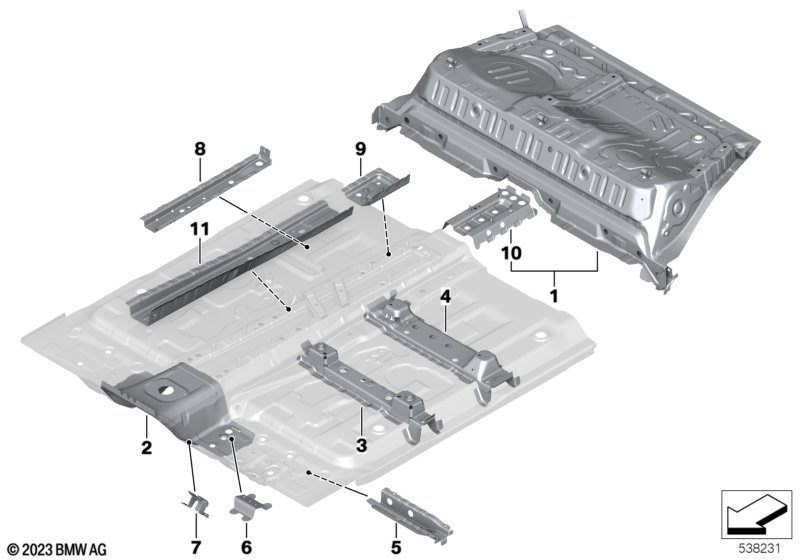 8
9
11
10
1
4
3
2
7
6
5
© 2023 BMW AG
538231