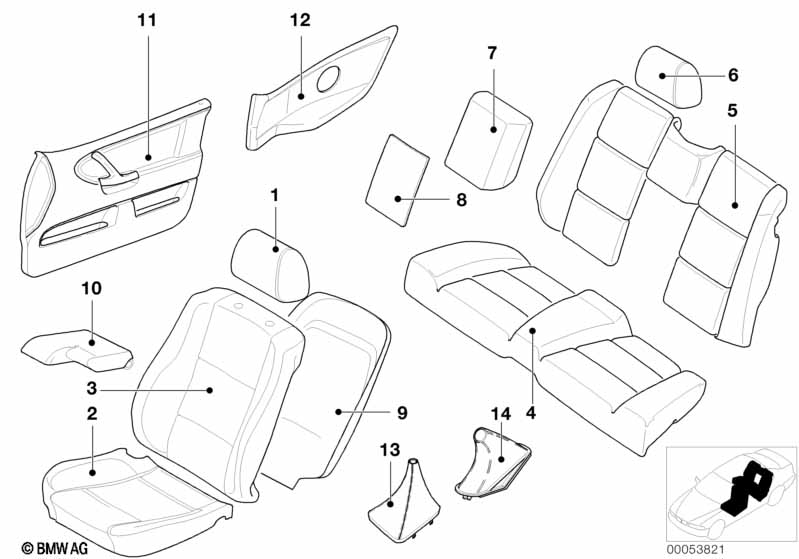 11
12
7
6
5
8
1
10
3
2
9
4
14
13
© BMW AG
00053821