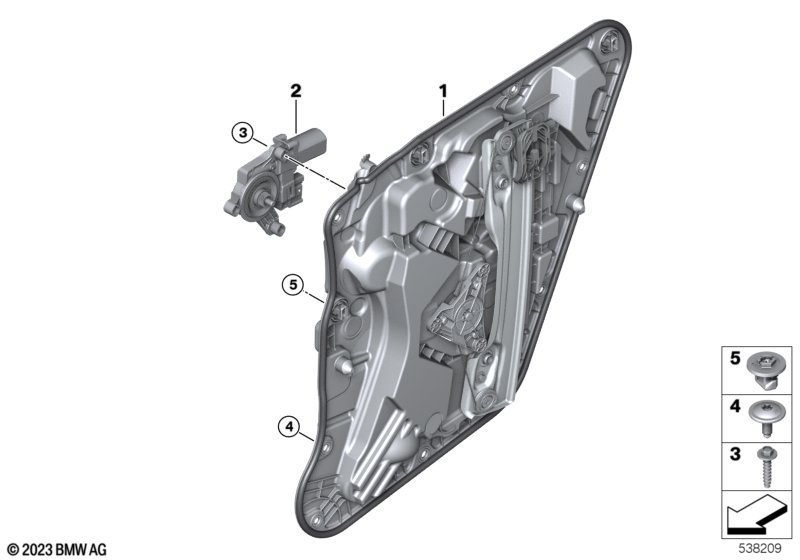 2
1
3
5
4
5
4
3
© 2023 BMW AG
538209