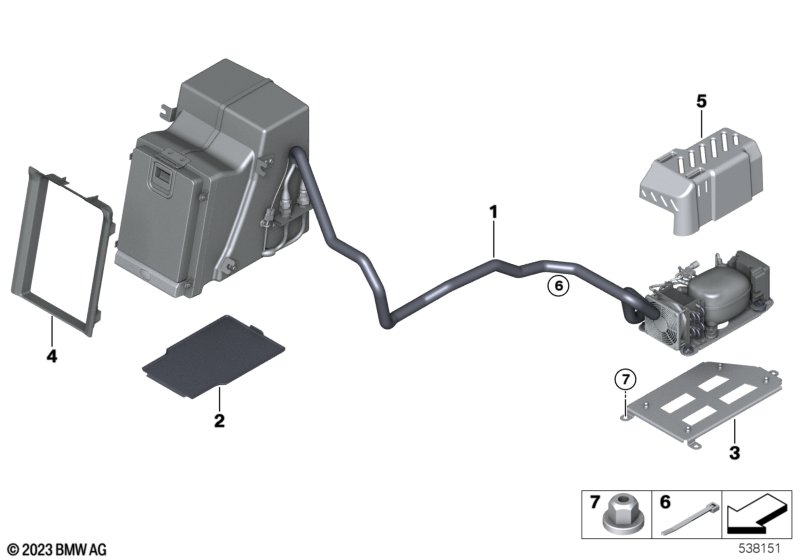 5

1

6

4

2

7

3

7

6

© 2023 BMW AG

538151