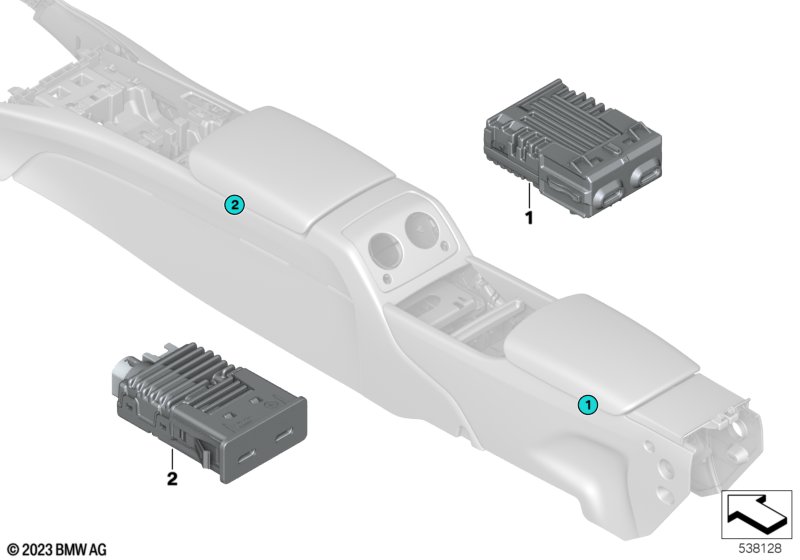 2

1

1

2

© 2023 BMW AG

538128