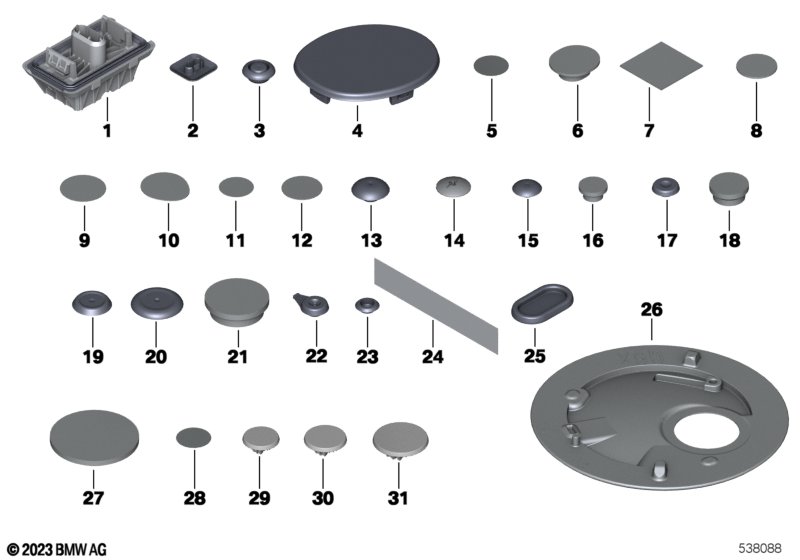 1 2 3 4 5 6 7 8

9 10 11 12 13 14 15 16 17 18

19 20 21 22 23 24 25 26

27 28 29 30 31

© 2023 BMW AG

538088