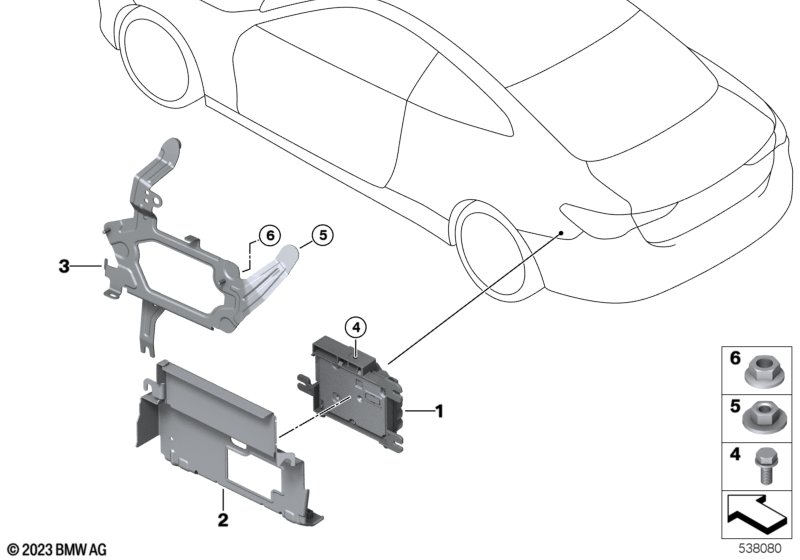 6
5
3
4
1
2
6
5
4
© 2023 BMW AG
538080