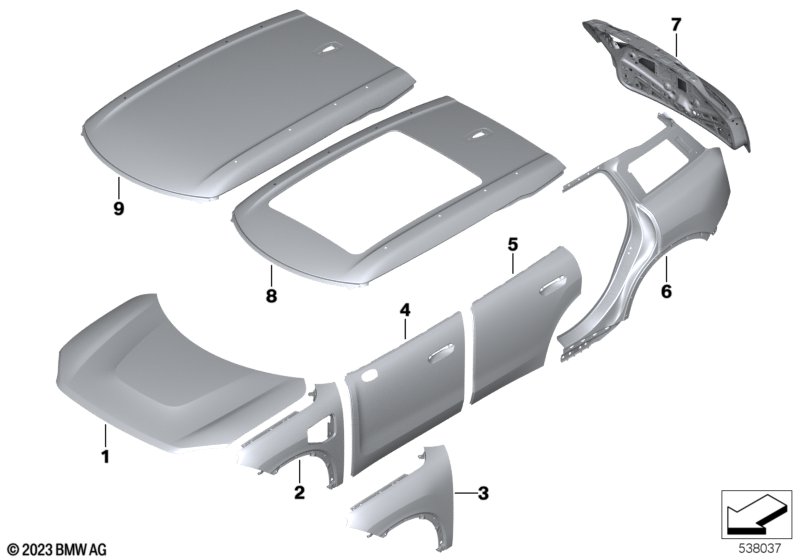 7
9
8
5
6
4
1
2
3
© 2023 BMW AG
538037