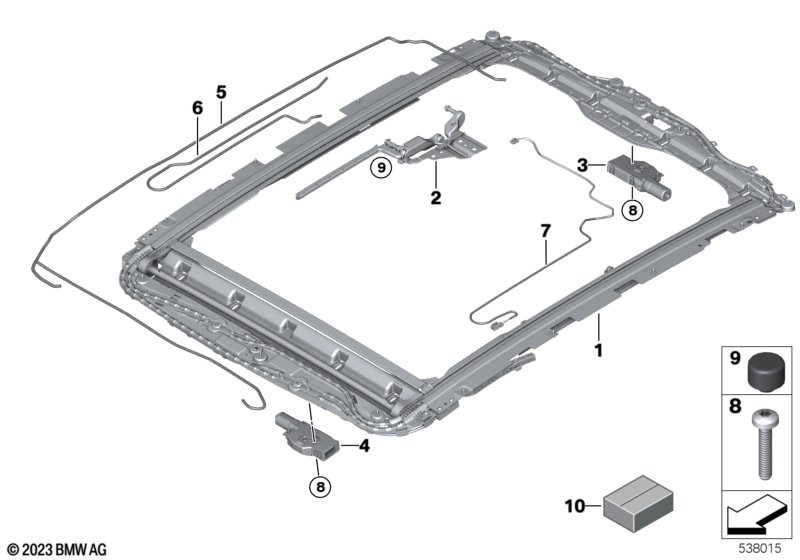 6
5
9
2
3
8
7
1
4
8
9
8
10
© 2023 BMW AG
538015