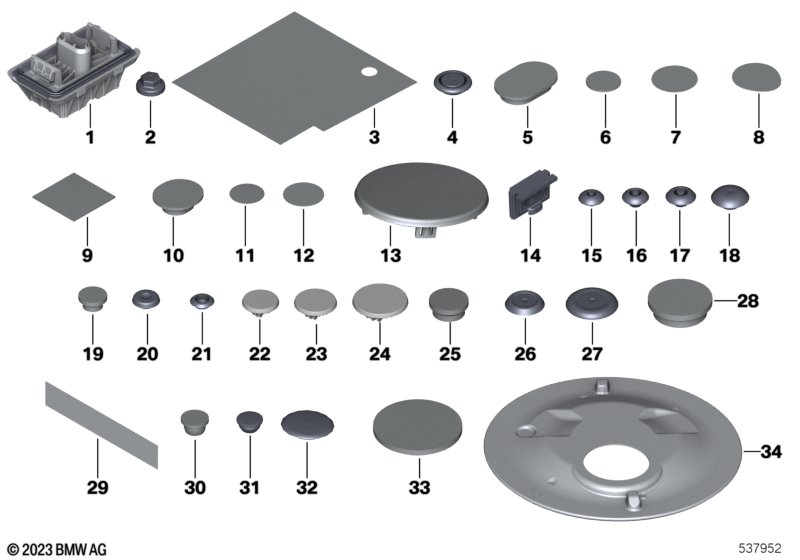 1
2
3
4
5
6
7
8
9
10
11
12
13
14
15
16
17
18
19
20
21
22
23
24
25
26
27
28
29
30
31
32
33
34
© 2023 BMW AG
537952