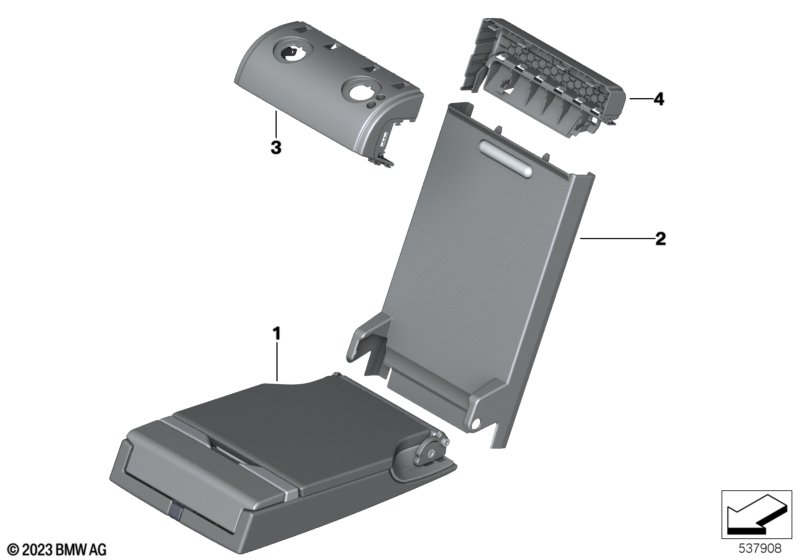 3

4

2

1

© 2023 BMW AG

537908