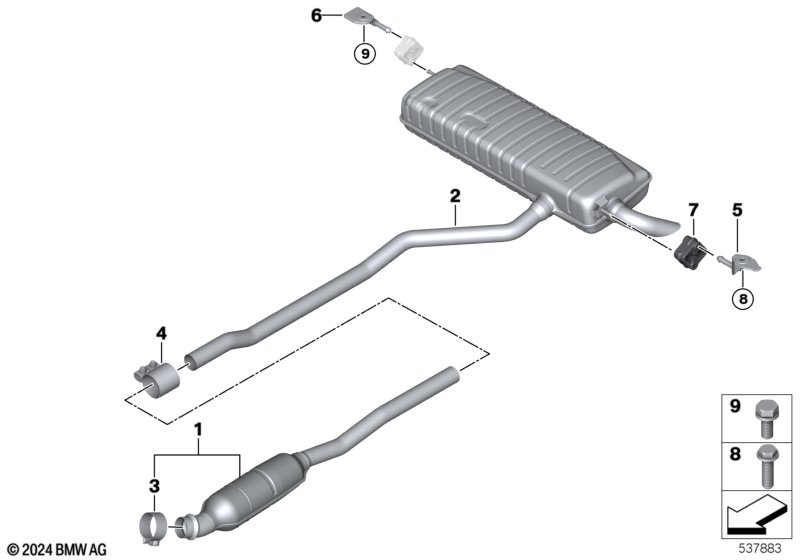 6
9
2
7
5
8
4
1
3
9
8
© 2024 BMW AG
537883