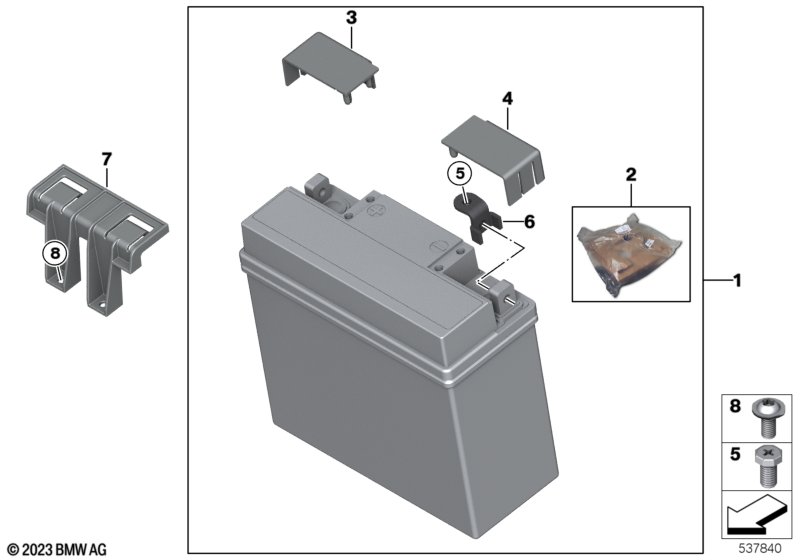 3
4
7
5
6
2
8
1
8
5
© 2023 BMW AG
537840