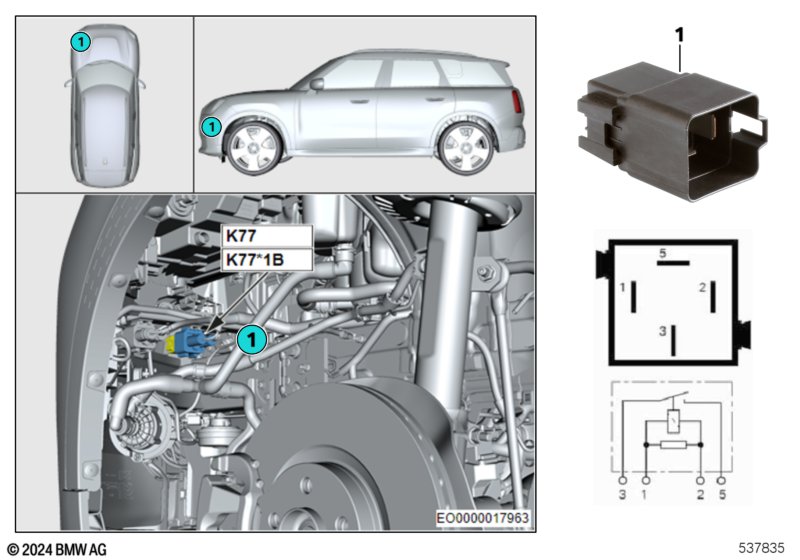 1

1

K77
K77*1B

1

EO0000017963

1

5
1
2
3

3 1 2 5

© 2024 BMW AG

537835