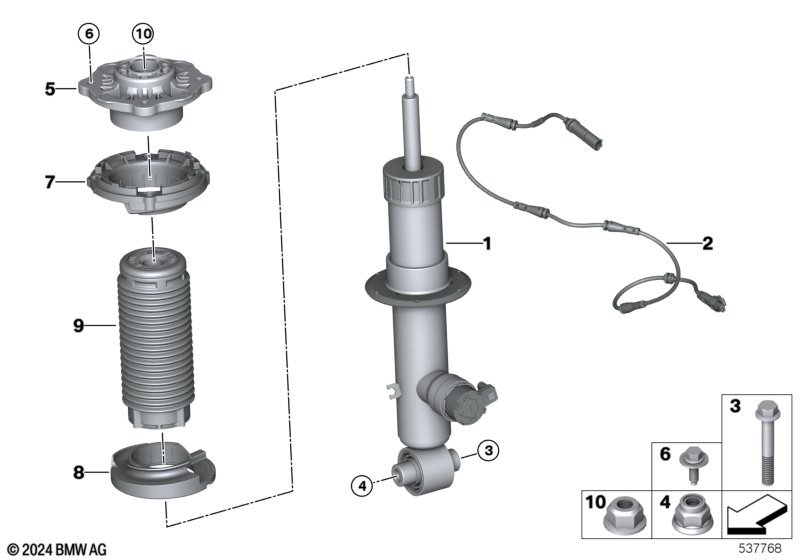 6
10
5
7
9
8
1
2
3
4
3
6
10
4
© 2024 BMW AG
537768