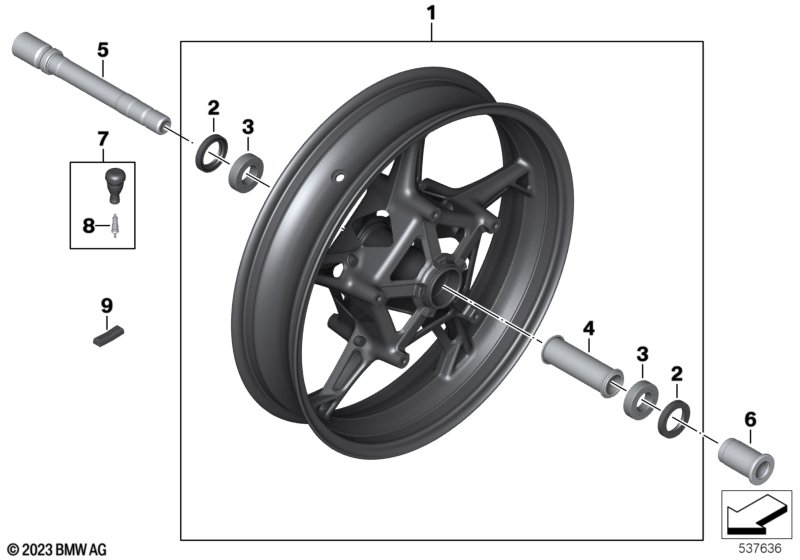 1
5
2
3
7
8
9
4
3
2
6
© 2023 BMW AG
537636