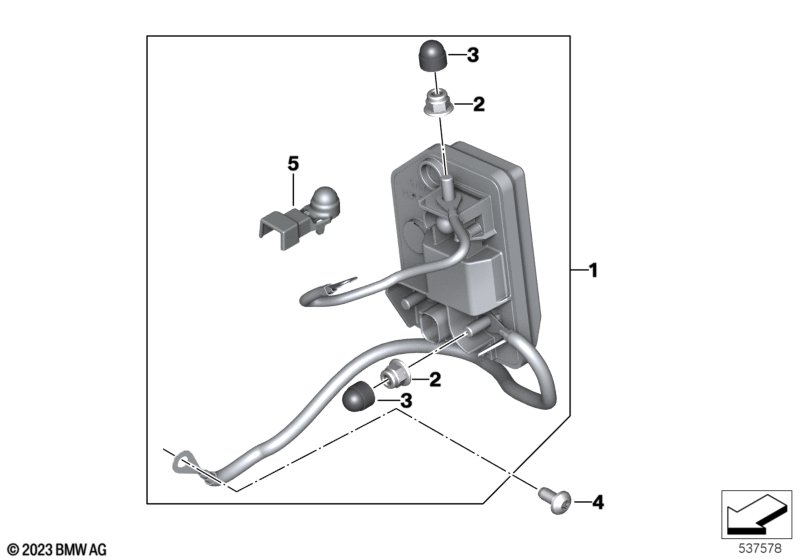 3
2
5
1
2
3
4
© 2023 BMW AG
537578