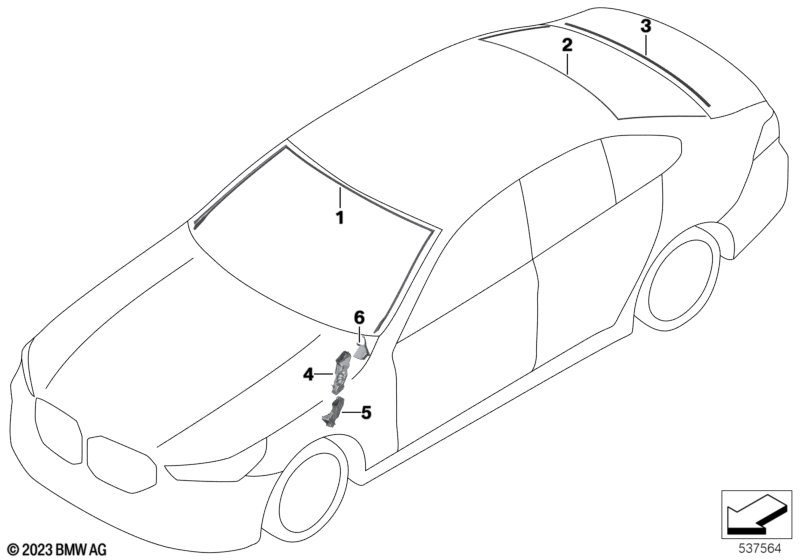 3
2
1
6
4
5
© 2023 BMW AG
537564