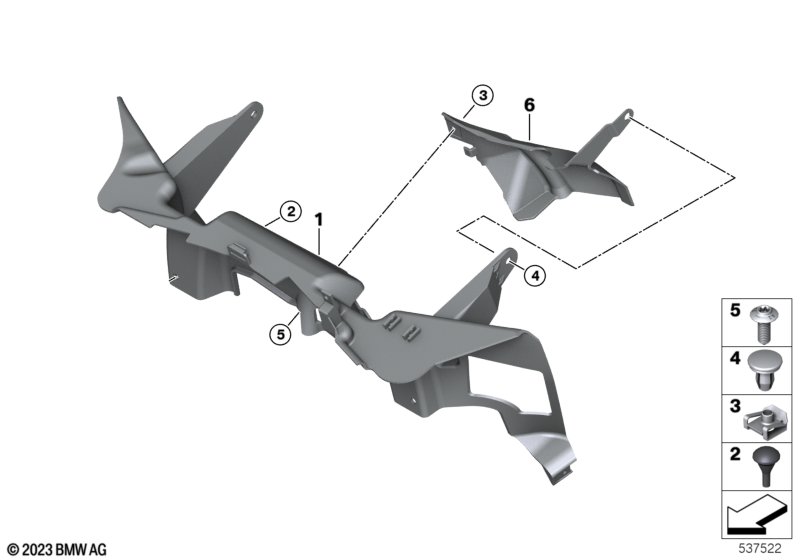 3
6
2
1
4
5
5
4
3
2
© 2023 BMW AG
537522