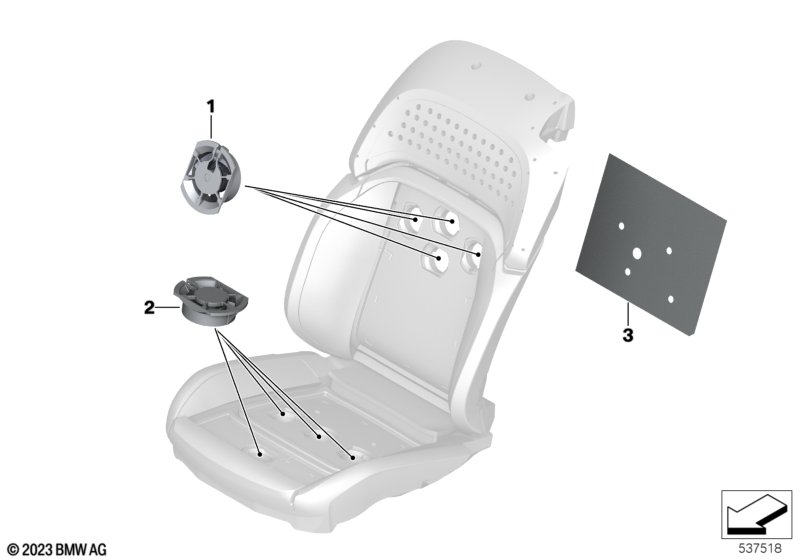 1

2

3

© 2023 BMW AG

537518