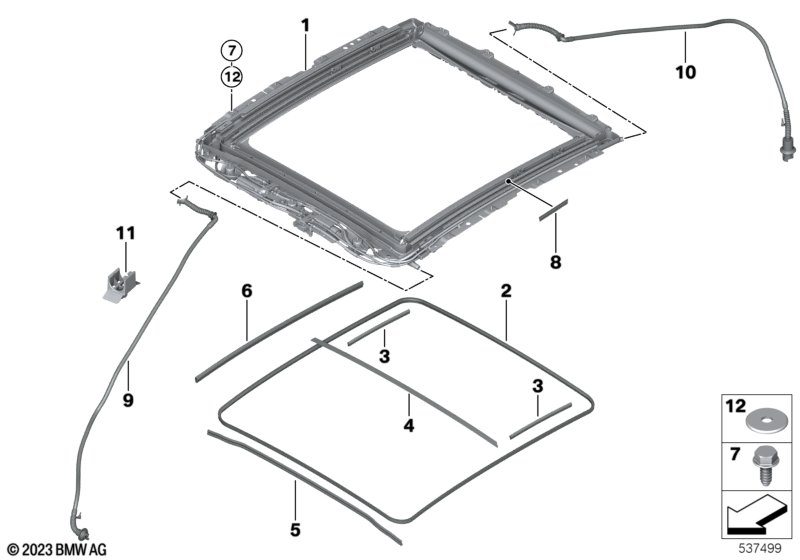 1
7
12
10
11
8
6
2
3
3
4
9
5
12
7
© 2023 BMW AG
537499