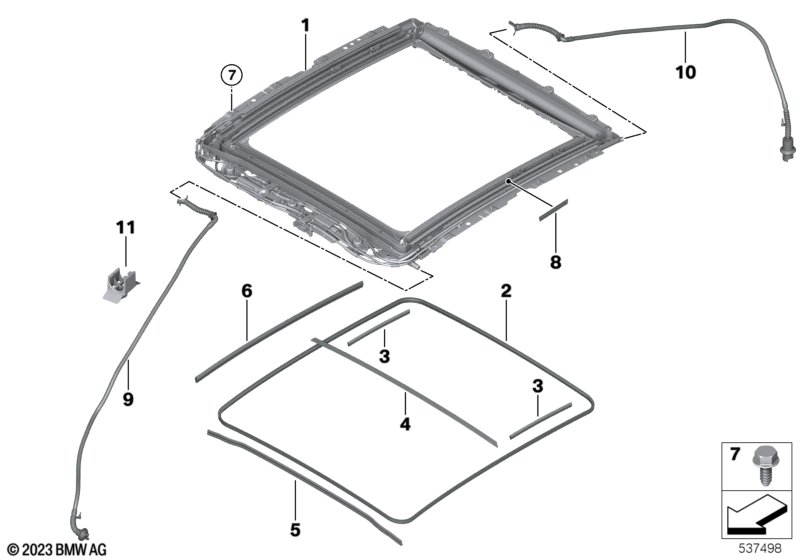 1
7
10
11
8
6
2
3
3
4
9
5
7
© 2023 BMW AG
537498