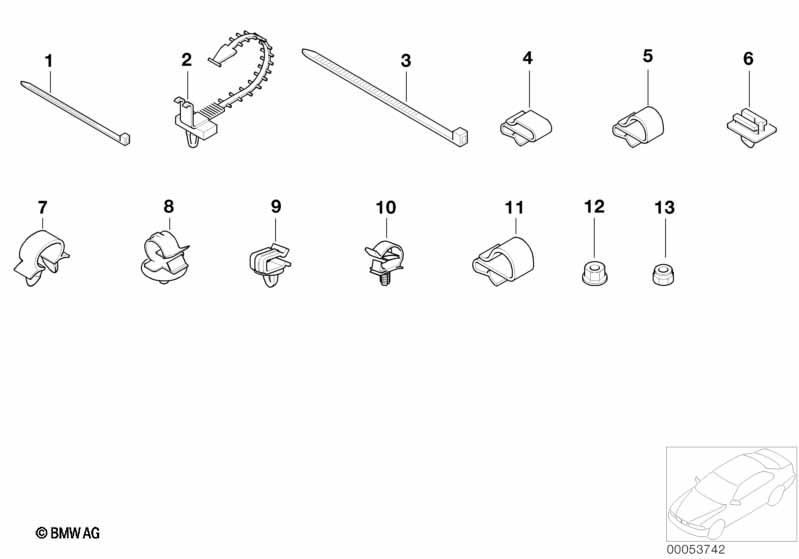 1
2
3
4
5
6
7
8
9
10
11
12
13

© BMW AG

00053742