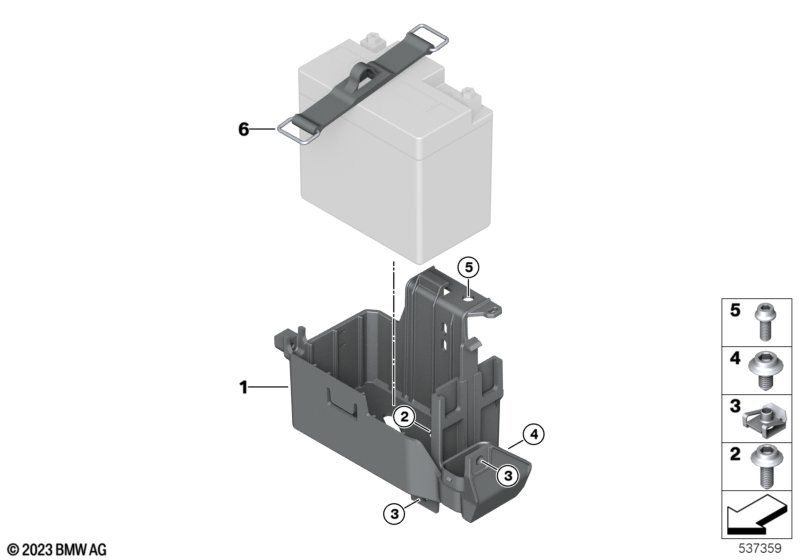 6

5

1

2

4

3

3

5

4

3

2

© 2023 BMW AG

537359