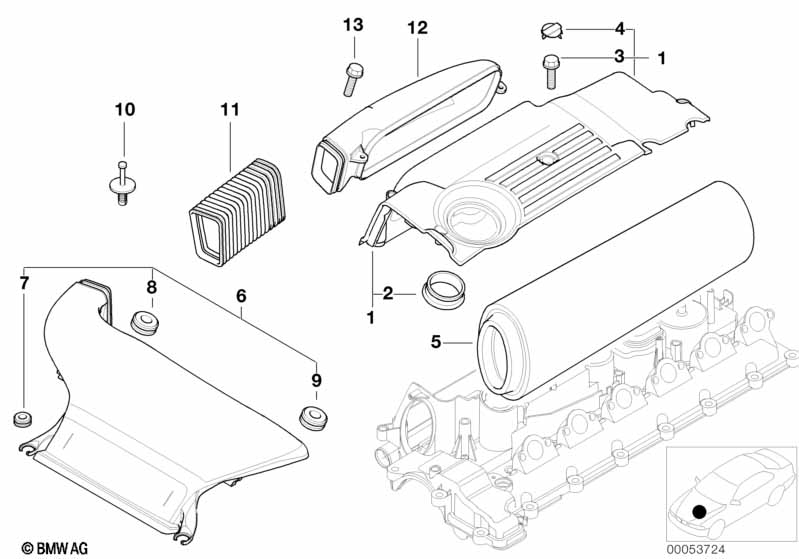 13
12
4
3
1
10
11
7
8
6
2
1
5
9
© BMW AG
00053724