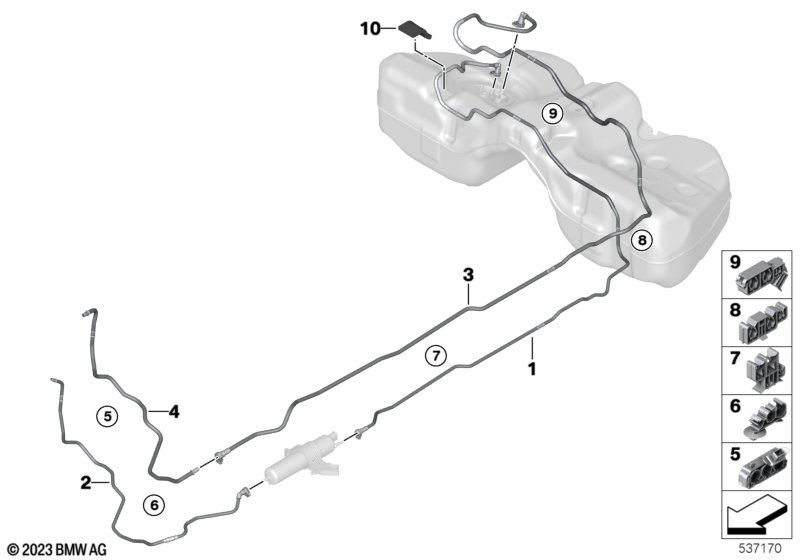 10
9
8
3
7
1
5
4
2
6
9
8
7
6
5
© 2023 BMW AG
537170