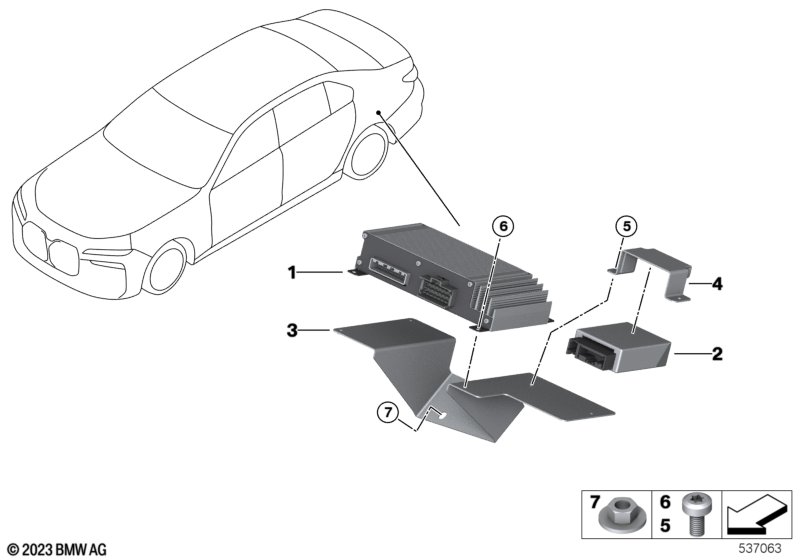 6
5
1
4
3
2
7
7
6
5
© 2023 BMW AG
537063