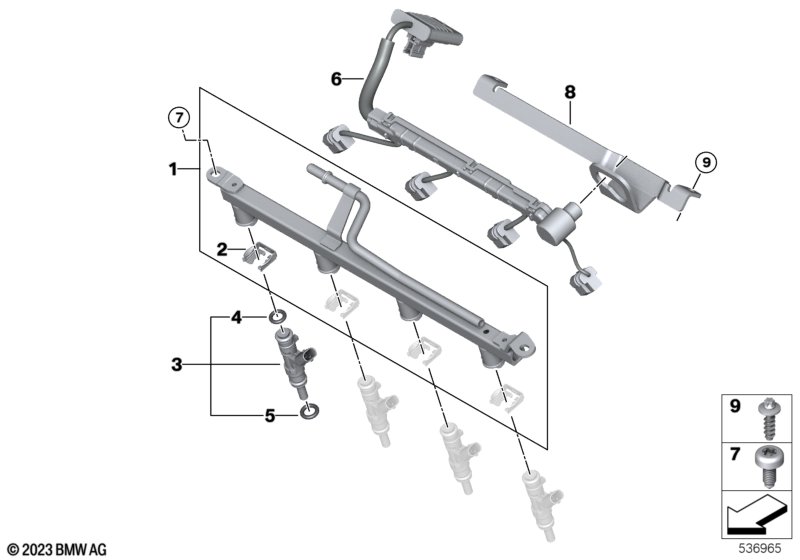 6
8
7
9
1
2
4
3
5
9
7
© 2023 BMW AG
536965