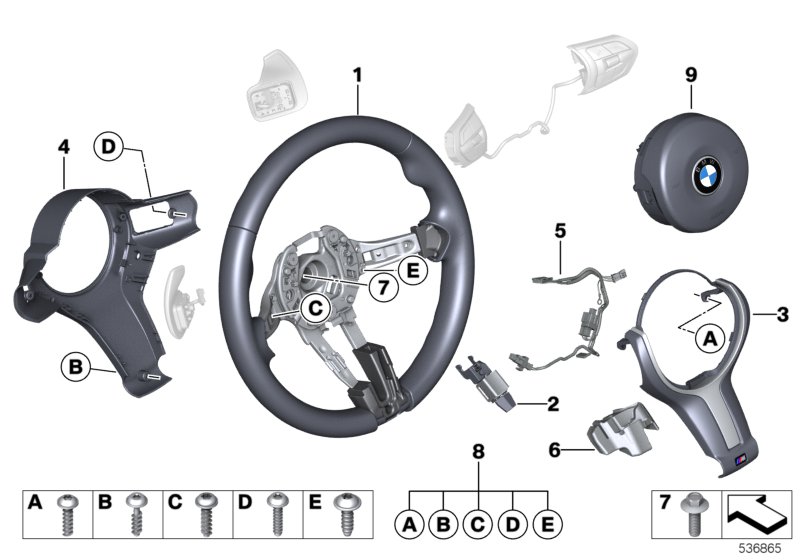 1
9
4
D
5
E
7
C
3
A
B
2
6
8
A
B
C
D
E
A
B
C
D
E
7
536865