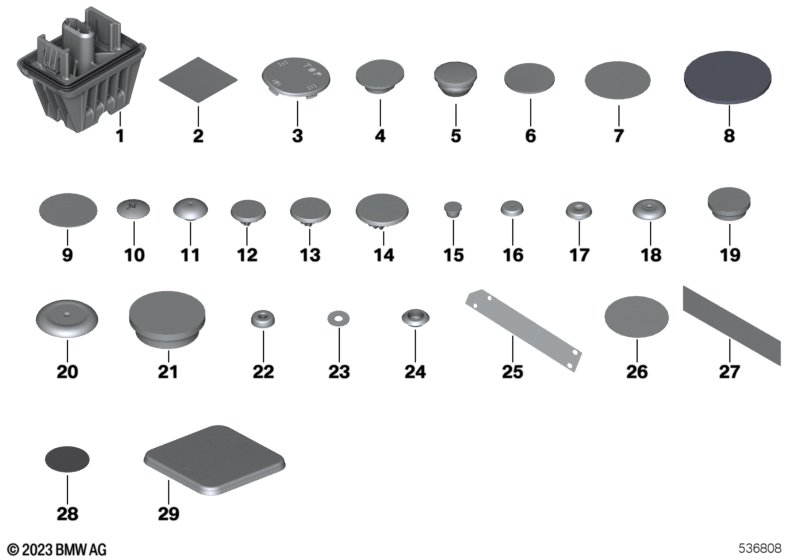 1 2 3 4 5 6 7 8

9 10 11 12 13 14 15 16 17 18 19

20 21 22 23 24 25 26 27

28 29

© 2023 BMW AG

536808