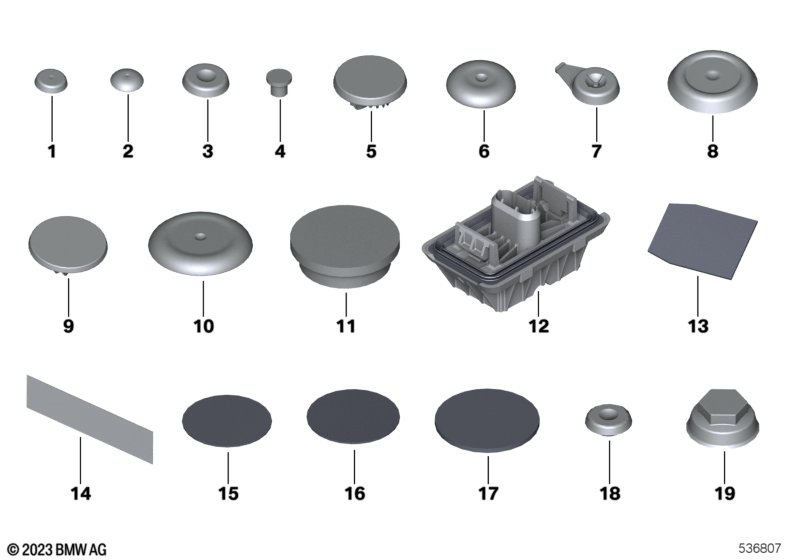 1
2
3
4
5
6
7
8
9
10
11
12
13
14
15
16
17
18
19

© 2023 BMW AG
536807