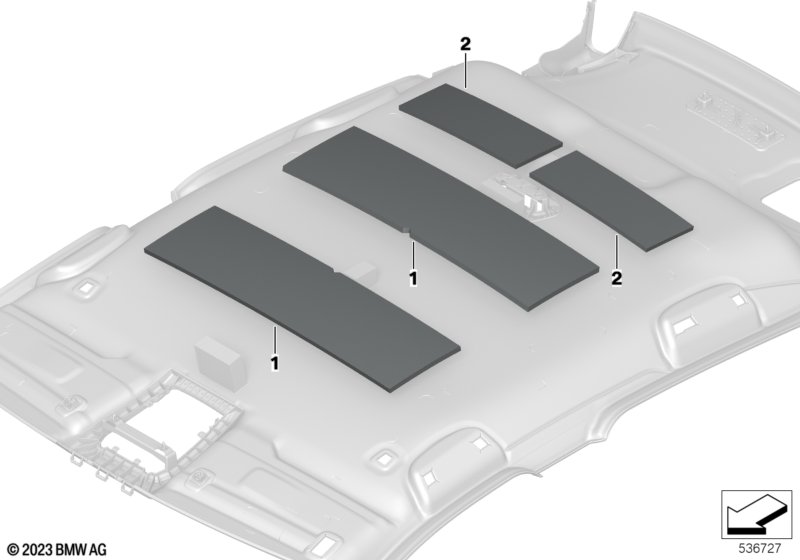 2
1
2
1
© 2023 BMW AG
536727