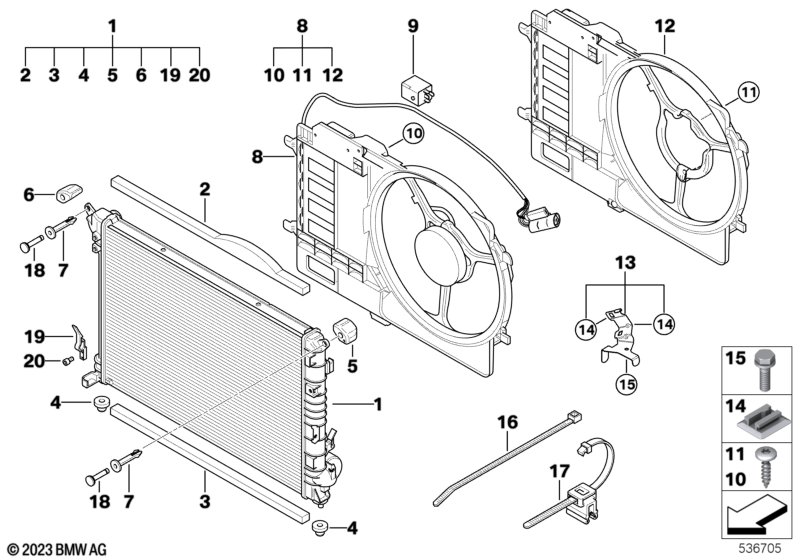 1
2 3 4 5 6 19 20
8
10 11 12
9
12
11
10
8
6
2
18 7
13
14 14
15
19
20
5
4
1
16
17
18 7
3
4
15
14
11
10
© 2023 BMW AG
536705