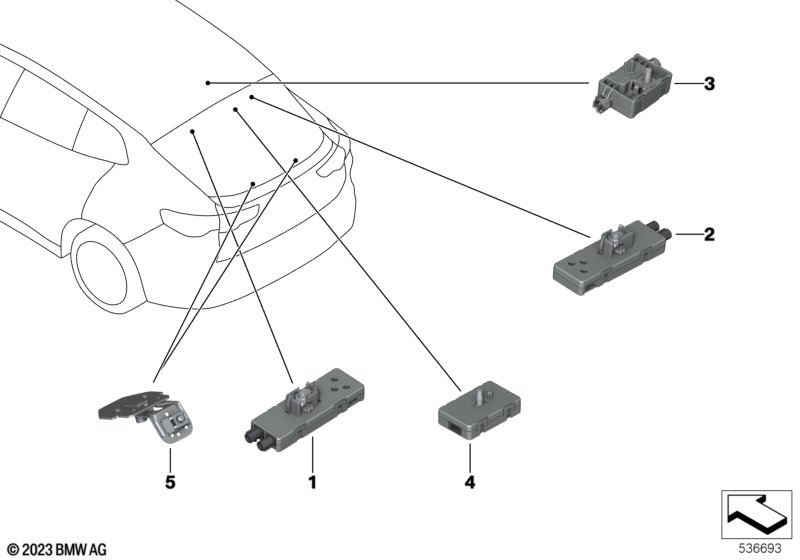 3

2

5

1

4

© 2023 BMW AG

536693