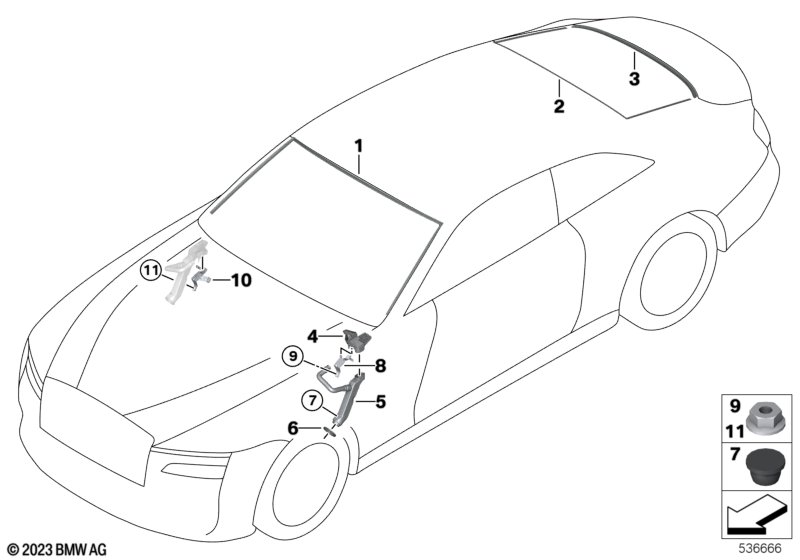 3
2
1
11
10
4
9
8
7
5
6
9
11
7
© 2023 BMW AG
536666