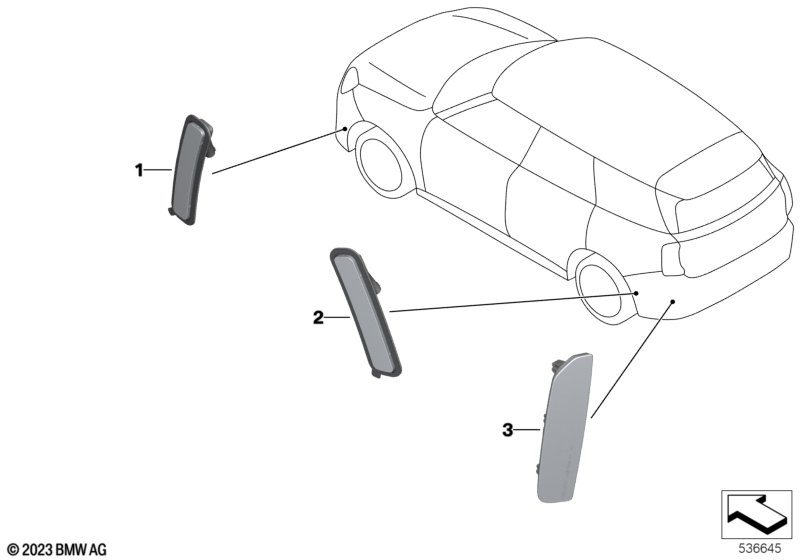 1
2
3
© 2023 BMW AG
536645