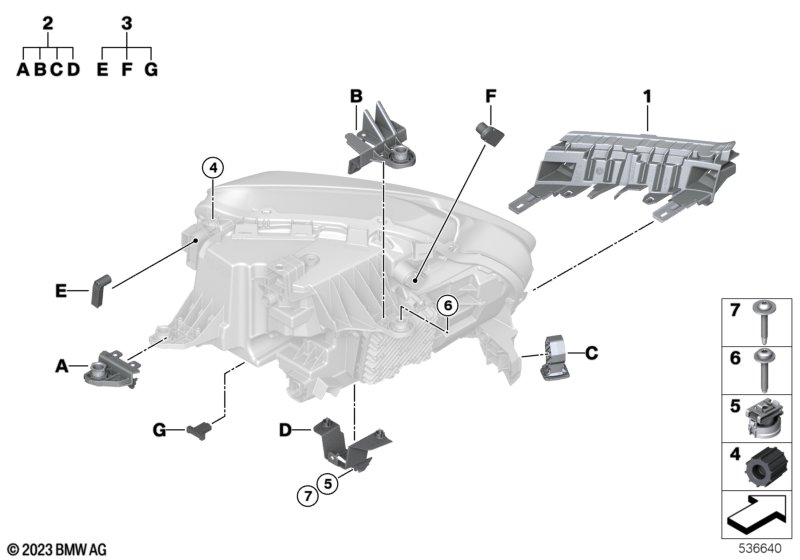 2
A B C D

3
E F G

B

F

1

4

E

6

A

C

G

D

5

7

7

6

5

4

© 2023 BMW AG

536640