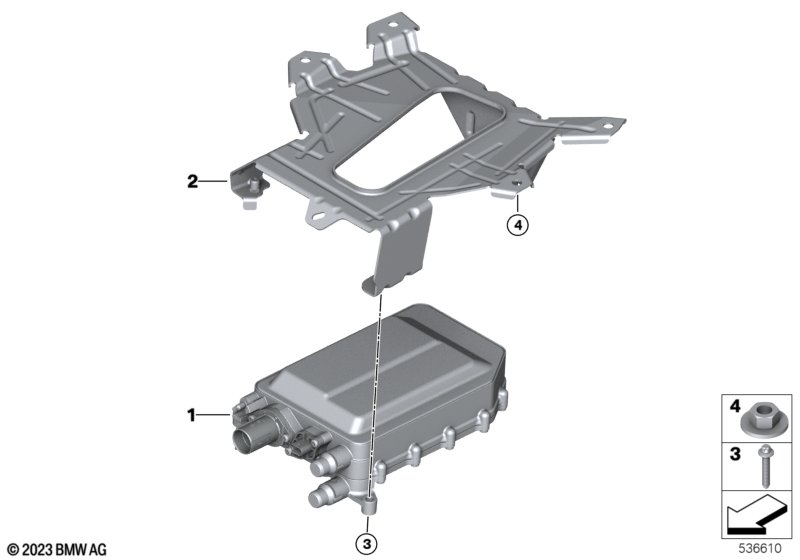 2
4
1
3
4
3
© 2023 BMW AG
536610