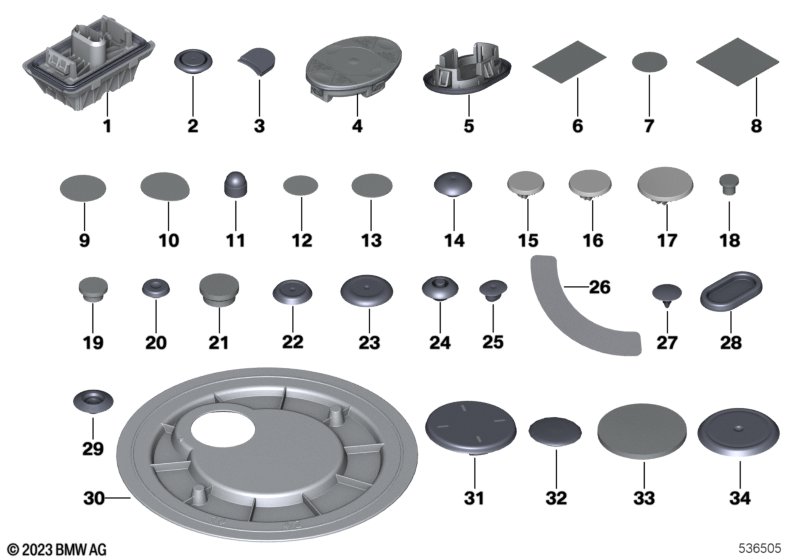 1 2 3 4 5 6 7 8

9 10 11 12 13 14 15 16 17 18

19 20 21 22 23 24 25 26 27 28

29

30 31 32 33 34

© 2023 BMW AG

536505