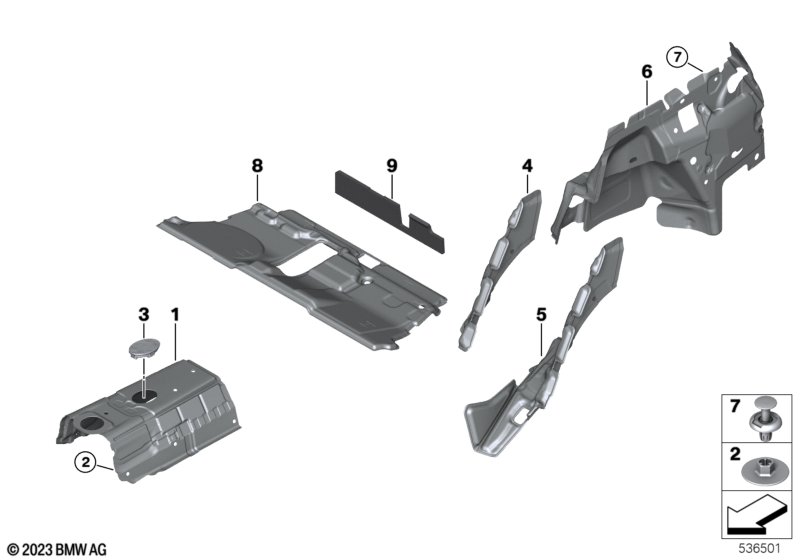 7
6
8
9
4
3
1
5
2
7
2
© 2023 BMW AG
536501