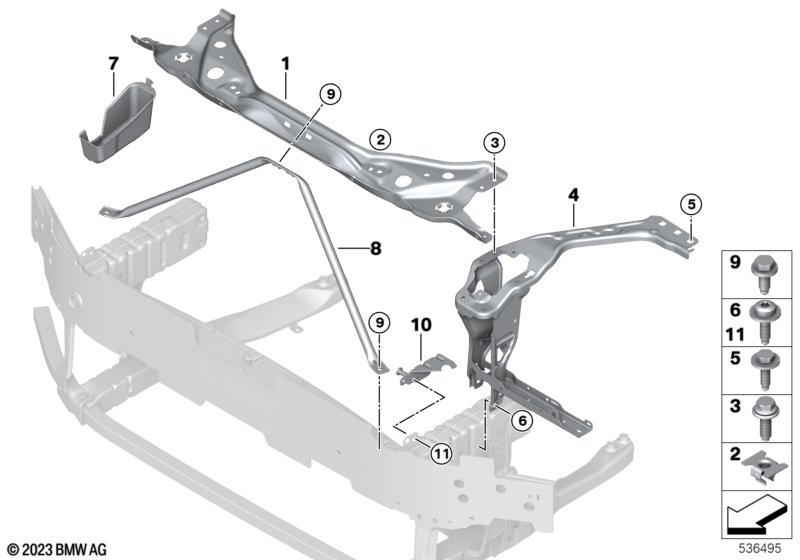 7
1
9
2
3
4
5
8
9
10
6
11
9
6
11
5
3
2
© 2023 BMW AG
536495