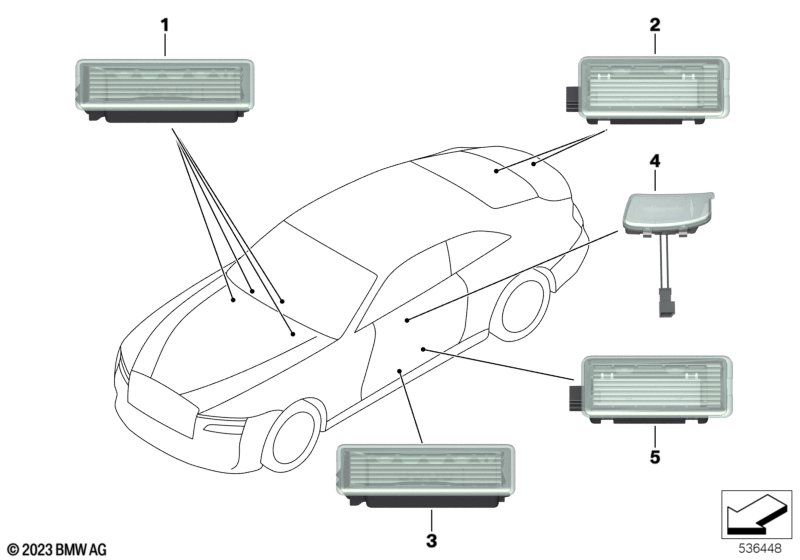 1
2
4
5
3
© 2023 BMW AG
536448