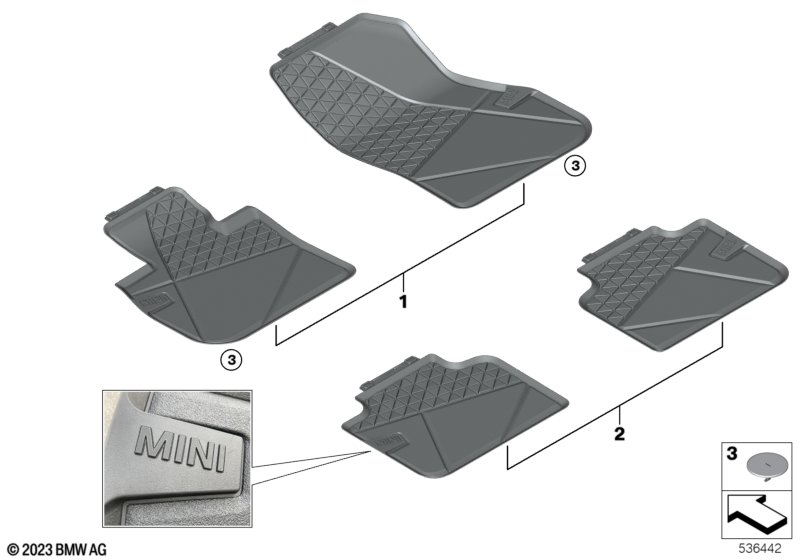 3

1

3

2

MINI

3

© 2023 BMW AG

536442