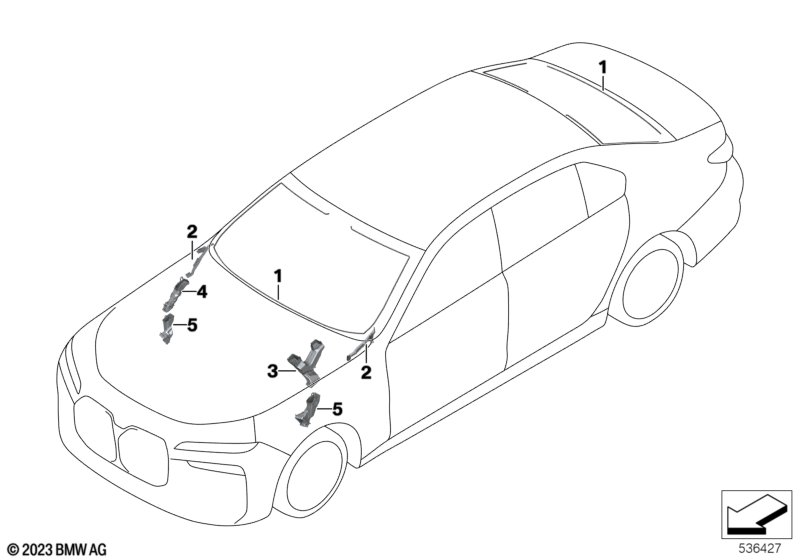 1
2
1
4
5
3
2
5
© 2023 BMW AG
536427