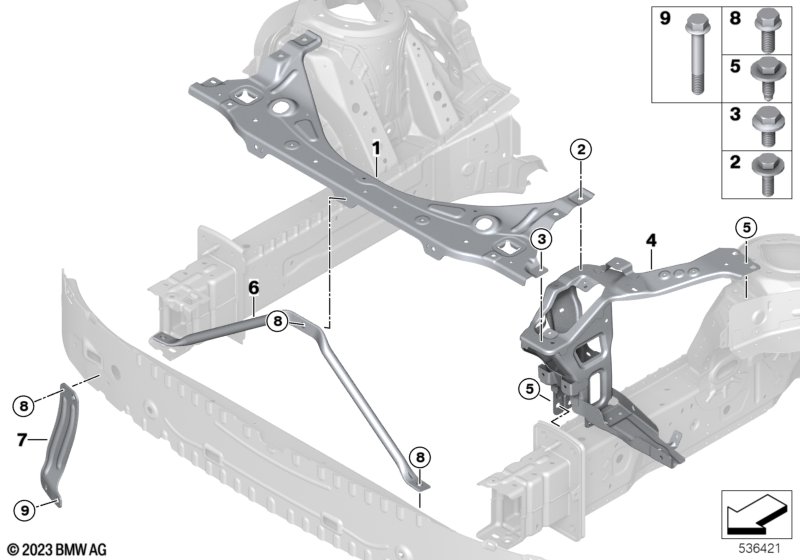 9
8
5
3
2
1
2
3
4
5
6
8
5
8
7
8
9
© 2023 BMW AG
536421