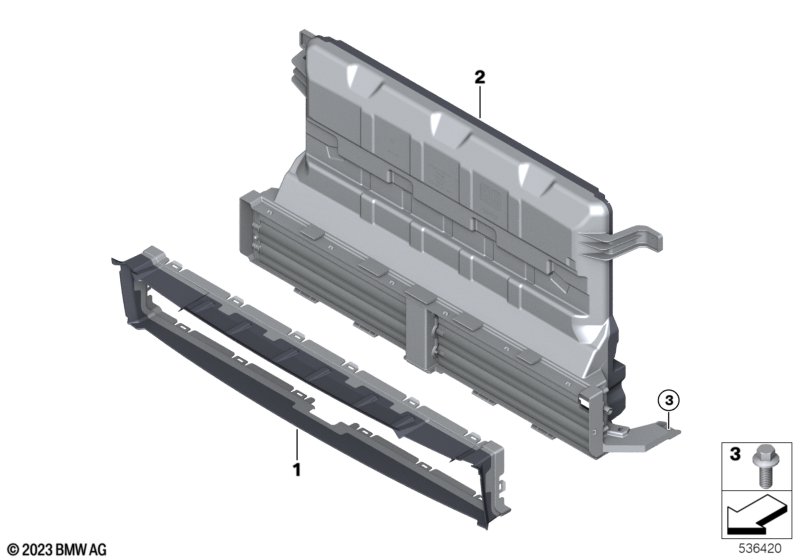 2

3

1

3

© 2023 BMW AG

536420