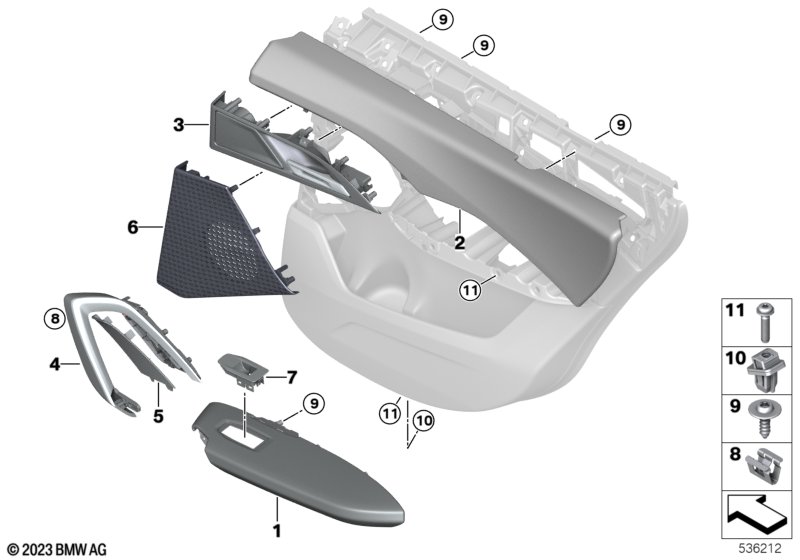 9
9
9
3
6
2
11
8
4
5
7
9
11
10
1
11
10
9
8
© 2023 BMW AG
536212