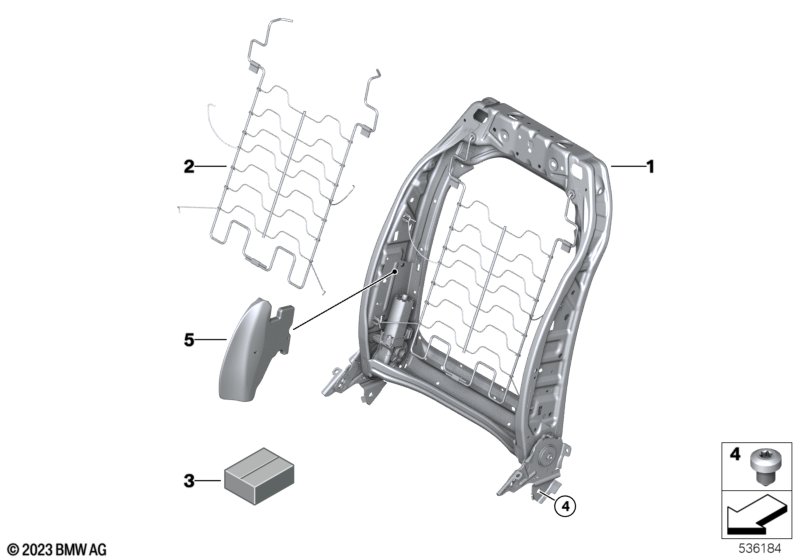 2
1
5
3
4
4
© 2023 BMW AG
536184