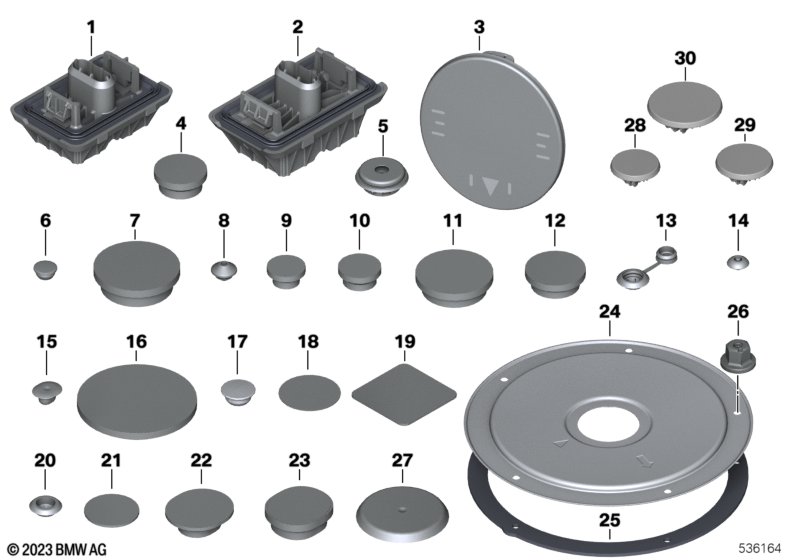 1
2
3
30
4
5
28
29
6
7
8
9
10
11
12
13
14
15
16
17
18
19
24
26
20
21
22
23
27
25
© 2023 BMW AG
536164